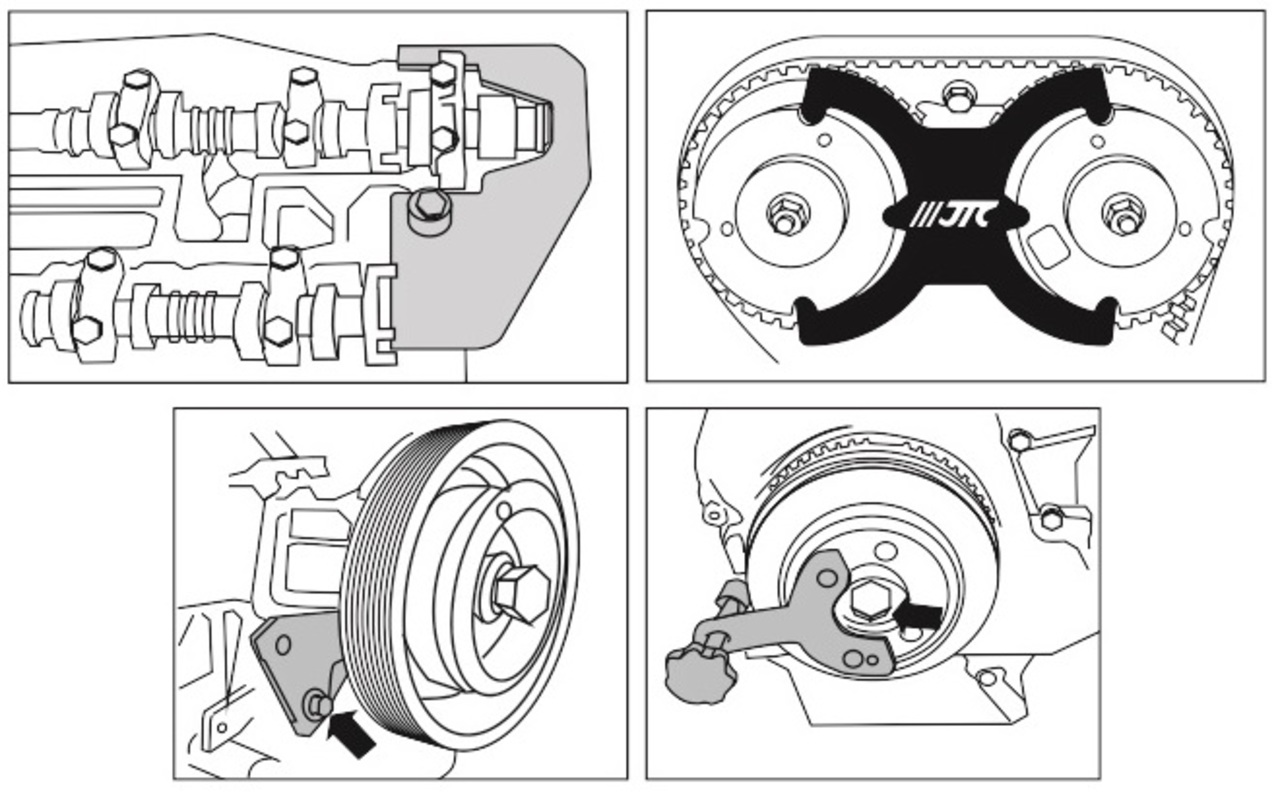 JTC