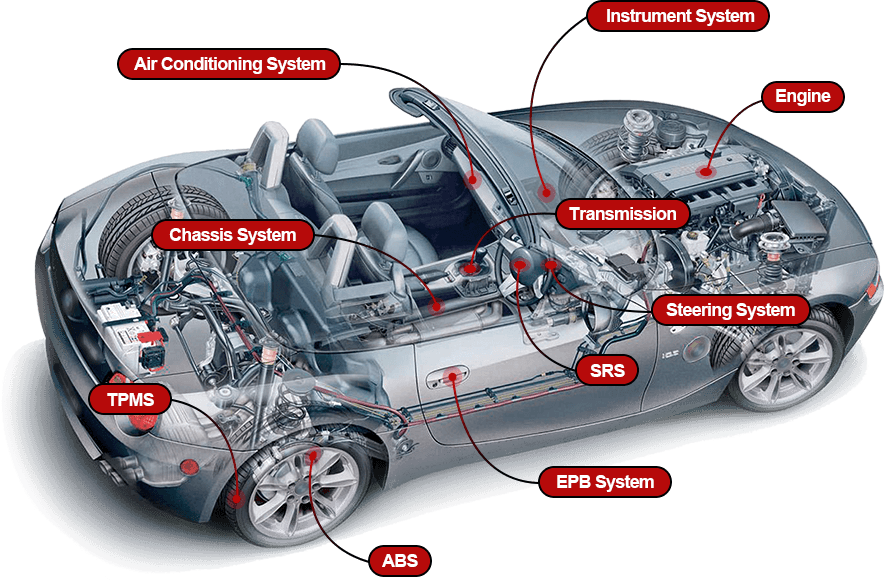 Instrument System
Air Conditioning System
Engine
Transmission
Chassis System
Steering System
SRS
TPMS
EPB System
ABS