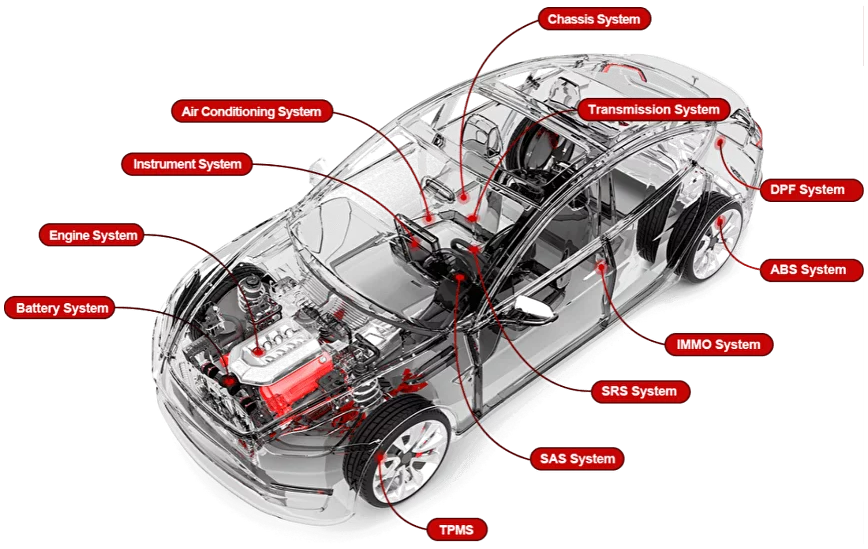 Chassis System

Air Conditioning System

Transmission System

Instrument System

DPF System

Engine System

ABS System

Battery System

IMMO System

SRS System

SAS System

TPMS